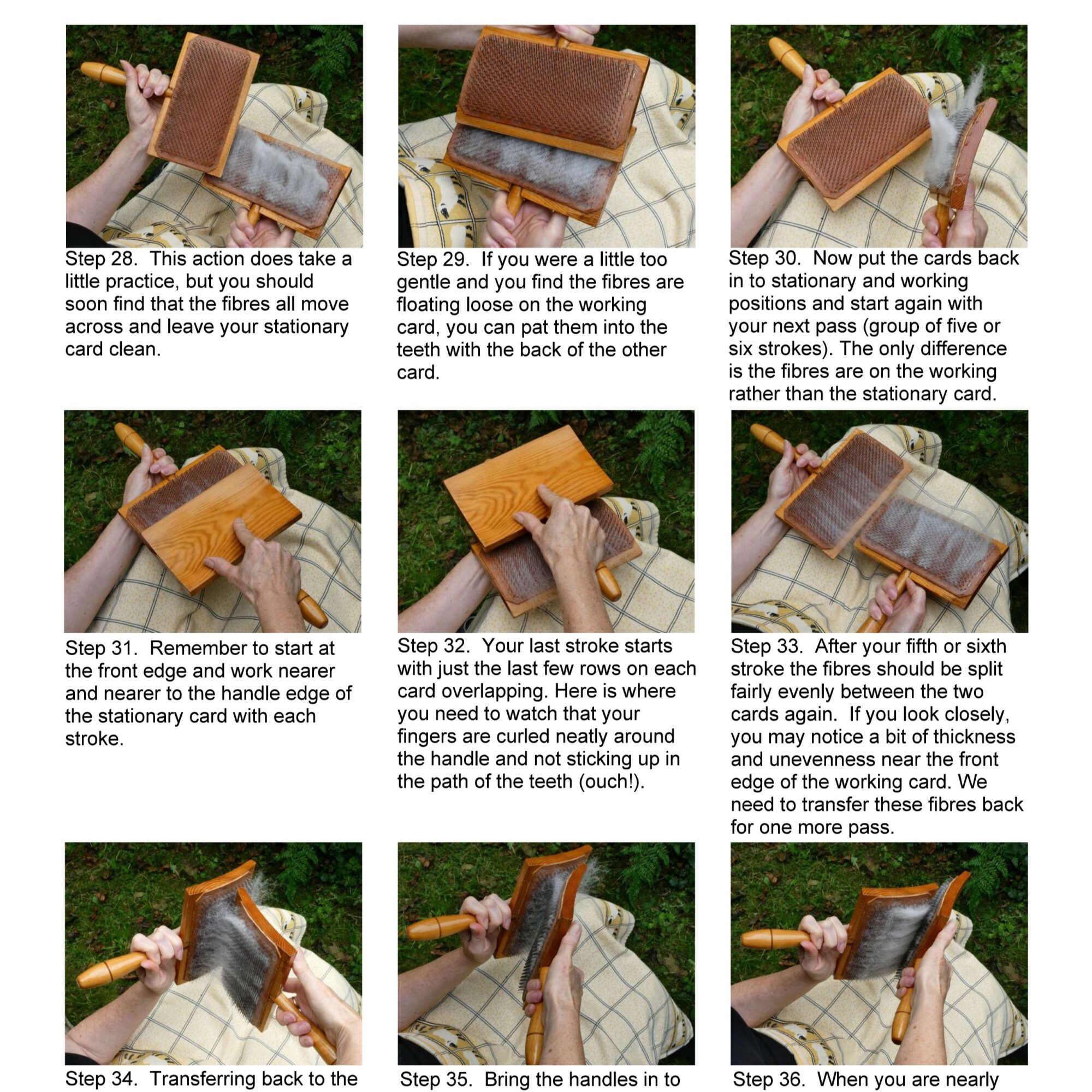 Step 28. This action does take a little practice, but you should soon find that the fibres all move across and leave your stationary card clean.

Step 29. If you were a little too gentle and you find the fibres are floating loose on the working card, you can pat them into the teeth with the back of the other card.

Step 30. Now put the cards back in to stationary and working positions and start again with your next pass (group of five or six strokes). The only difference is the fibres are on the working rather than the stationary card.

Step 31. Remember to start at the front edge and work nearer and nearer to the handle edge of the stationary card with each stroke.

Step 32. Your last stroke starts with just the last few rows on each card overlapping. Here is where you need to watch that your fingers are curled neatly around the handle and not sticking up in the path of the teeth (ouch!).

Step 33. After your fifth or sixth stroke the fibres should be split fairly evenly between the two cards again. If you look closely, you may notice a bit of thickness and unevenness near the front edge of the working card. We need to transfer these fibres back for one more pass.

Step 34. Transferring back to the

Step 35. Bring the handles in to

Step 36. When you are nearly