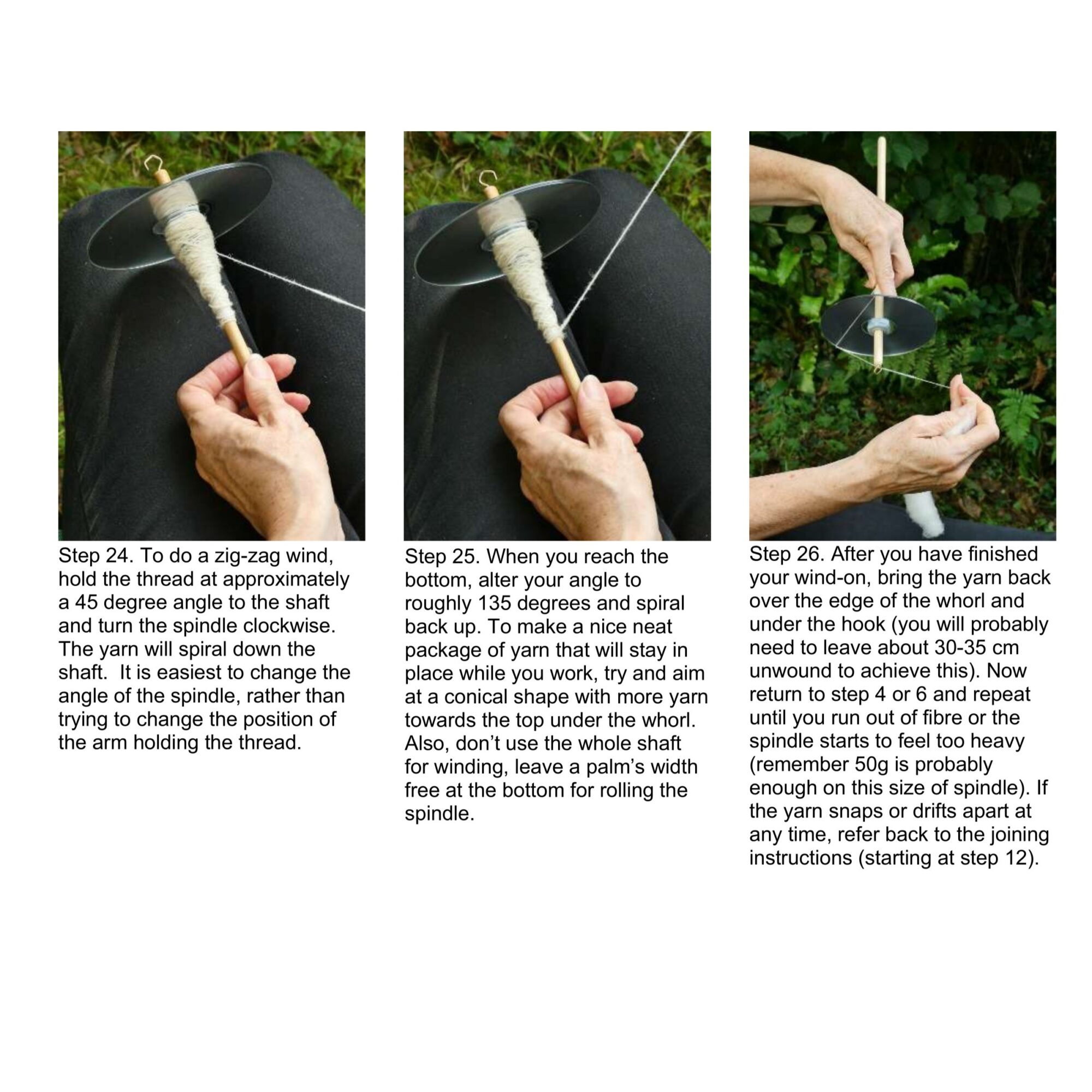 Step 24. To do a zig-zag wind, hold the thread at approximately a 45 degree angle to the shaft and turn the spindle clockwise. The yarn will spiral down the shaft. It is easiest to change the angle of the spindle, rather than trying to change the position of the arm holding the thread.

Step 25. When you reach the bottom, alter your angle to roughly 135 degrees and spiral back up. To make a nice neat package of yarn that will stay in place while you work, try and aim at a conical shape with more yarn towards the top under the whorl. Also, don't use the whole shaft for winding, leave a palm's width free at the bottom for rolling the spindle.

Step 26. After you have finished your wind-on, bring the yarn back over the edge of the whorl and under the hook (you will probably need to leave about 30-35 cm unwound to achieve this). Now return to step 4 or 6 and repeat until you run out of fibre or the spindle starts to feel too heavy (remember 50g is probably enough on this size of spindle). If the yarn snaps or drifts apart at any time, refer back to the joining instructions (starting at step 12).